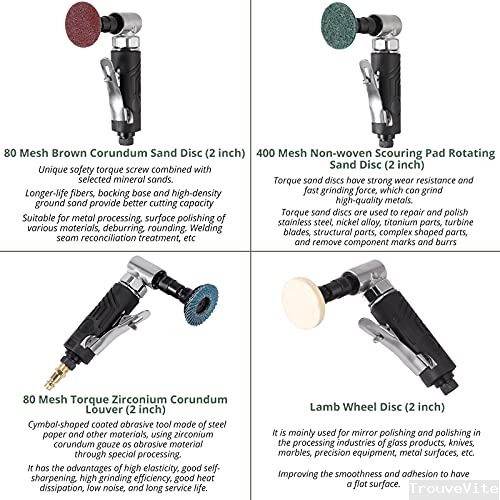 80 Mesh Brown Corundum Sand Disc (2 inch)

Unique safety torque screw combined with selected mineral sands.

Longer-life fibers, backing base and high-density ground sand provide better cutting capacity

Suitable for metal processing, surface polishing of various materials, deburring, rounding. Welding seam reconciliation treatment, etc

400 Mesh Non-woven Scouring Pad Rotating Sand Disc (2 inch)

Torque sand discs have strong wear resistance and fast grinding force, which can grind high-quality metals.

Torque sand discs are used to repair and polish stainless steel, nickel alloy, titanium parts, turbine blades, structural parts, complex shaped parts, and remove component marks and burrs

80 Mesh Torque Zirconium Corundum Louver (2 inch)

Cymbal-shaped coated abrasive tool made of steel paper and other materials, using zirconium corundum gauze as abrasive material through special processing.

It has the advantages of high elasticity, good self-sharpening, high grinding efficiency, good heat dissipation, low noise, and long service life.

Lamb Wheel Disc (2 inch)

It is mainly used for mirror polishing and polishing in the processing industries of glass products, knives, marbles, precision equipment, metal surfaces, etc.

Improving the smoothness and adhesion to have a flat surface.

TrouveVite