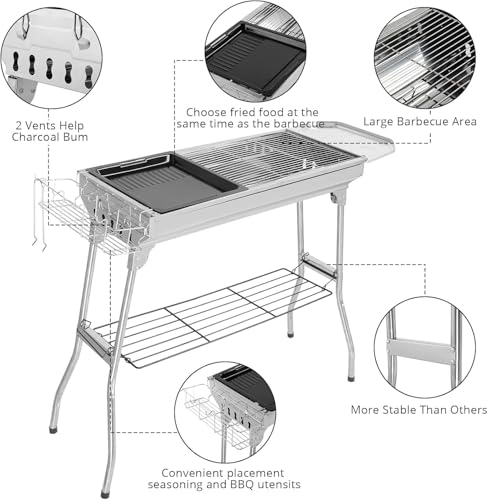 2 Vents Help Charcoal Bum

Choose fried food at the same time as the barbecue

Large Barbecue Area

More Stable Than Others

Convenient placement seasoning and BBQ utensits