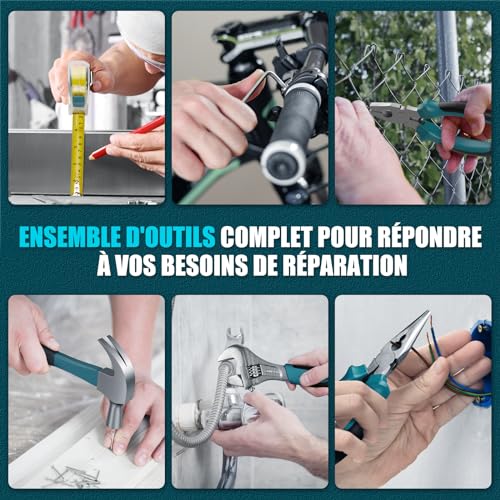 ENSEMBLE D'OUTILS COMPLET POUR RÉPONDRE À VOS BESOINS DE RÉPARATION