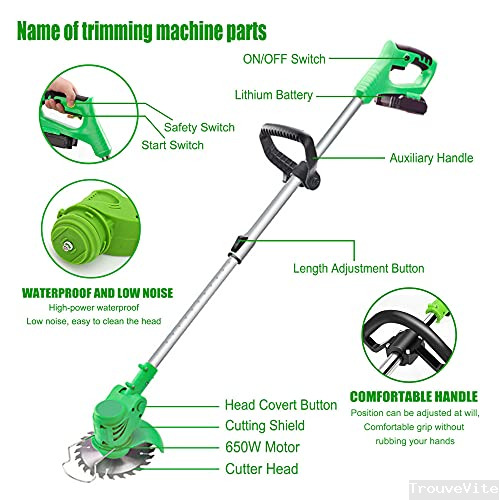 Name of trimming machine parts

ON/OFF Switch

Lithium Battery

Safety Switch

Start Switch

Auxiliary Handle

Length Adjustment Button

WATERPROOF AND LOW NOISE
High-power waterproof
Low noise, easy to clean the head

Head Covert Button

Cutting Shield

650W Motor

Cutter Head

COMFORTABLE HANDLE
Position can be adjusted at will, Comfortable grip without rubbing your hands

TrouveVite