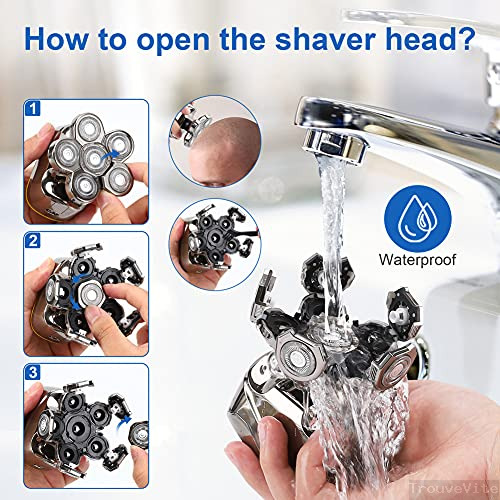 How to open the shaver head?

1

2

3

Waterproof

TrouveVite