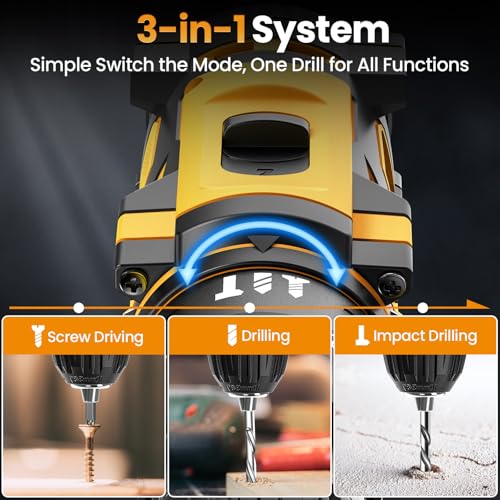 3-in-1 System
Simple Switch the Mode, One Drill for All Functions

Screw Driving

Drilling

Impact Drilling