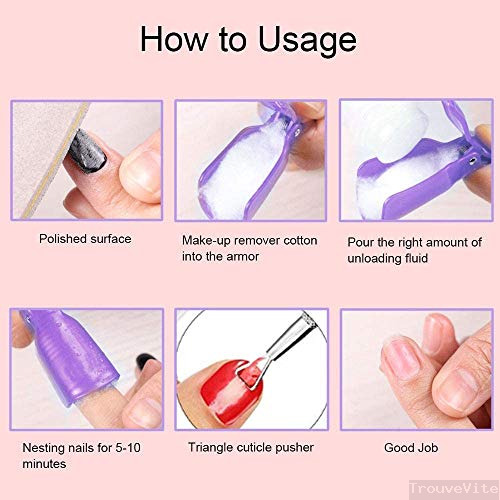 How to Usage

Polished surface

Make-up remover cotton into the armor

Pour the right amount of unloading fluid

Nesting nails for 5-10 minutes

Triangle cuticle pusher

Good Job

TrouveVite