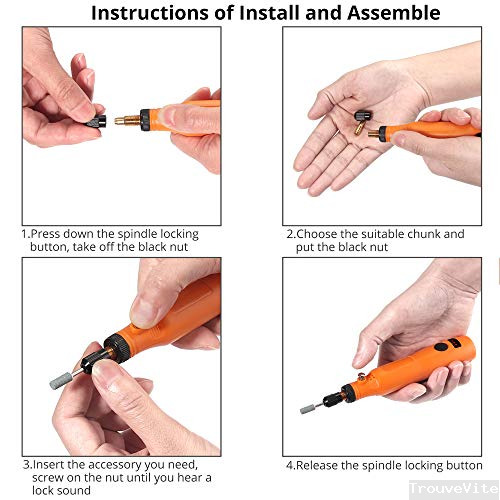 Instructions of Install and Assemble

1.Press down the spindle locking button, take off the black nut

2.Choose the suitable chunk and put the black nut

3.Insert the accessory you need, screw on the nut until you hear a lock sound

4.Release the spindle locking button

TrouveVite