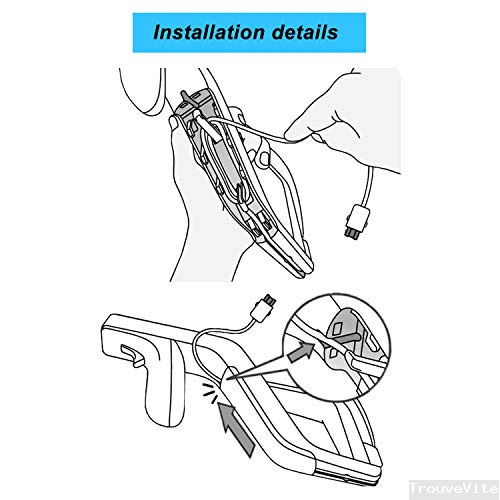 Installation details

TrouveVite