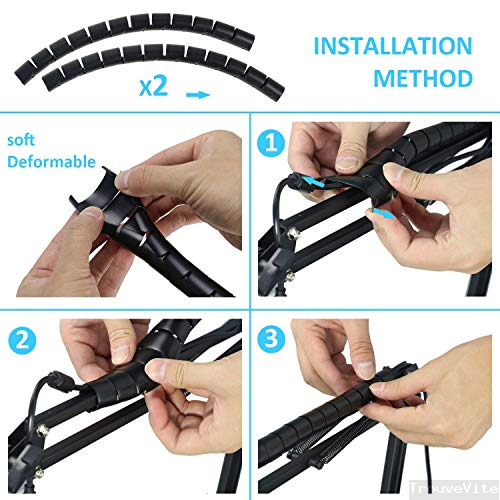 x2

INSTALLATION METHOD

soft Deformable

1

2

3

TrouveVite