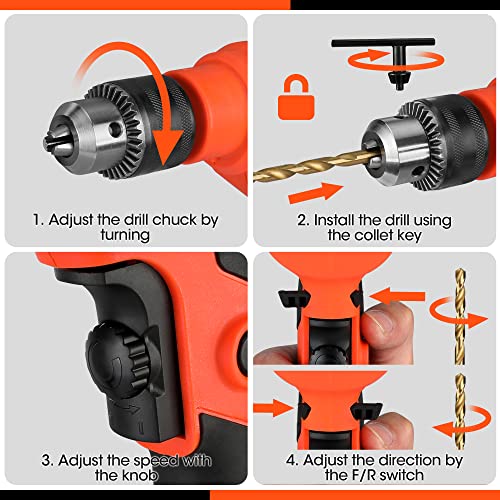 1. Adjust the drill chuck by turning

2. Install the drill using the collet key

3. Adjust the speed with the knob

4. Adjust the direction by the F/R switch