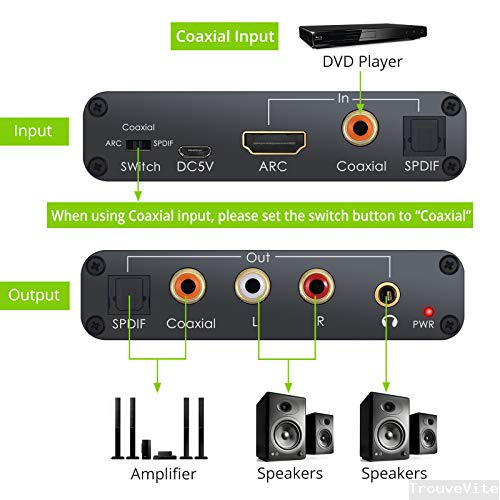 Coaxial Input

DVD Player

Input

In

Coaxial

ARC SPDIF

SWitch DC5V ARC Coaxial SPDIF

When using Coaxial input, please set the switch button to "Coaxial"

Output

Out

SPDIF Coaxial L R PWR

Amplifier

Speakers

Speakers

TrouveVite