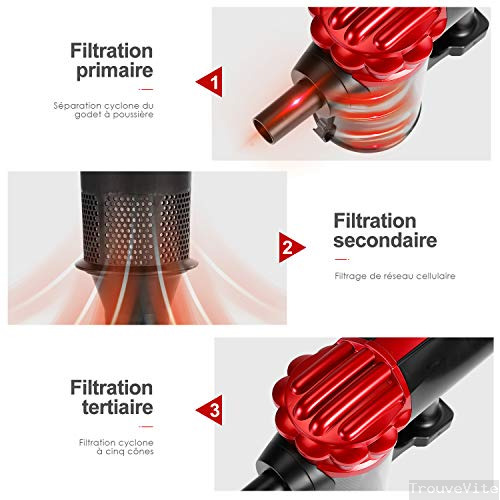 Filtration primaire

Séparation cyclone du godet à poussière

1

2

Filtration secondaire

Filtrage de réseau cellulaire

Filtration tertiaire

Filtration cyclone à cinq cônes

3

TrouveVite