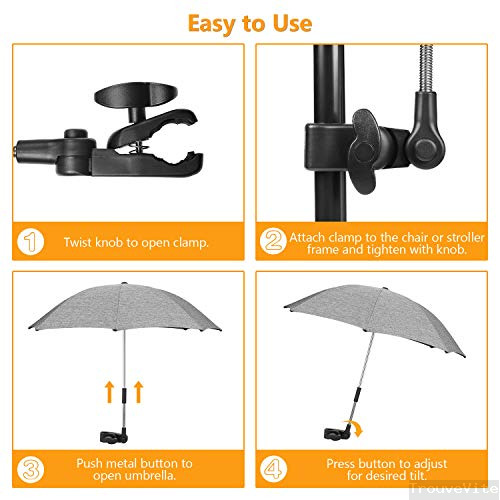 Easy to Use

1 Twist knob to open clamp.

2 Attach clamp to the chair or stroller frame and tighten with knob.

3 Push metal button to open umbrella.

4 Press button to adjust for desired tilt.

TrouveVite