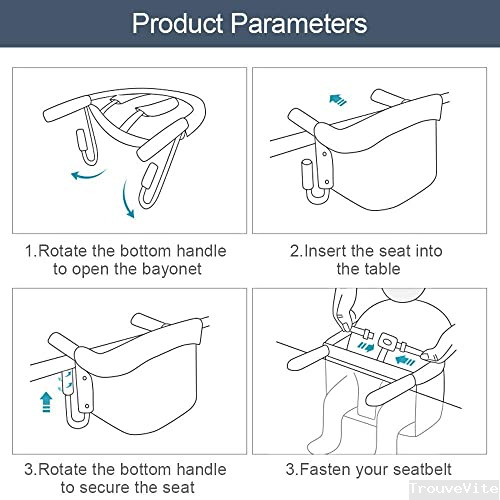 Product Parameters

1.Rotate the bottom handle to open the bayonet

2.Insert the seat into the table

3.Rotate the bottom handle to secure the seat

3.Fasten your seatbelt

TrouveVite