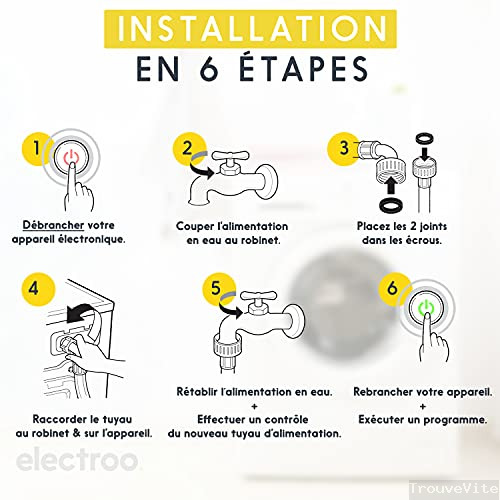 INSTALLATION
EN 6 ÉTAPES

1
Débrancher votre appareil électronique.

2
Couper l'alimentation en eau au robinet.

3
Placez les 2 joints dans les écrous.

4
Raccorder le tuyau au robinet & sur l'appareil.

5
Rétablir l'alimentation en eau.
+
Effectuer un contrôle du nouveau tuyau d'alimentation.

6
Rebrancher votre appareil.
+
Exécuter un programme.

electroo

TrouveVite