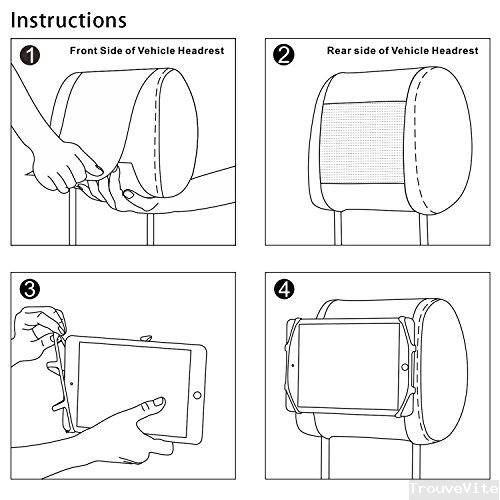 Instructions

1 Front Side of Vehicle Headrest

2 Rear side of Vehicle Headrest

3

4

TrouveVite