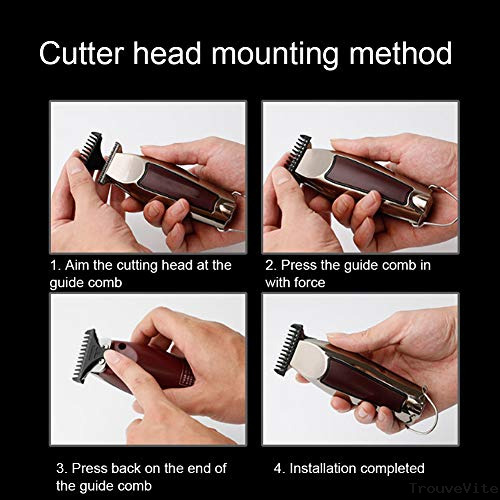 Cutter head mounting method

1. Aim the cutting head at the guide comb

2. Press the guide comb in with force

3. Press back on the end of the guide comb

4. Installation completed

TrouveVite