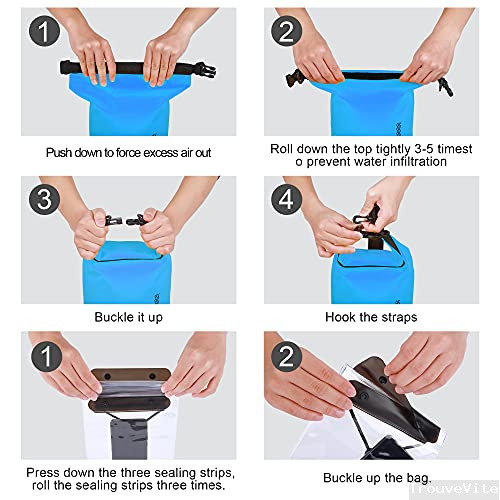 1

Push down to force excess air out

2

Roll down the top tightly 3-5 timest o prevent water infiltration

3

Buckle it up

4

Hook the straps

1

Press down the three sealing strips, roll the sealing strips three times.

2

Buckle up the bag.

TrouveVite