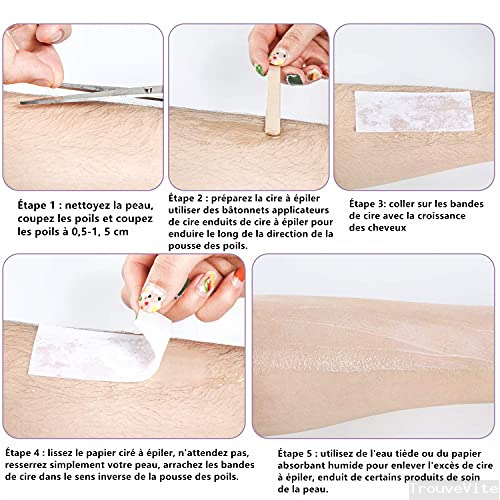 Étape 1 : nettoyez la peau, coupez les poils et coupez les poils à 0,5-1, 5 cm

Étape 2 : préparez la cire à épiler utiliser des bâtonnets applicateurs de cire enduits de cire à épiler pour enduire le long de la direction de la pousse des poils.

Étape 3: coller sur les bandes de cire avec la croissance des cheveux

Étape 4 : lissez le papier ciré à épiler, n'attendez pas, resserrez simplement votre peau, arrachez les bandes de cire dans le sens inverse de la pousse des poils.

Étape 5 : utilisez de l'eau tiède ou du papier absorbant humide pour enlever l'excès de cire à épiler, enduit de certains produits de soin de la peau.

TrouveVite