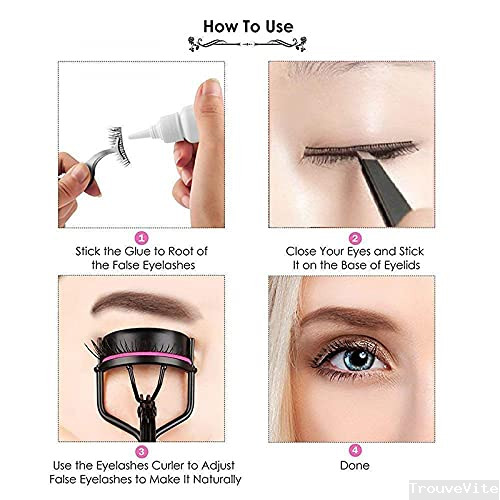 How To Use

1
Stick the Glue to Root of the False Eyelashes

2
Close Your Eyes and Stick It on the Base of Eyelids

3
Use the Eyelashes Curler to Adjust False Eyelashes to Make It Naturally

4
Done

TrouveVite