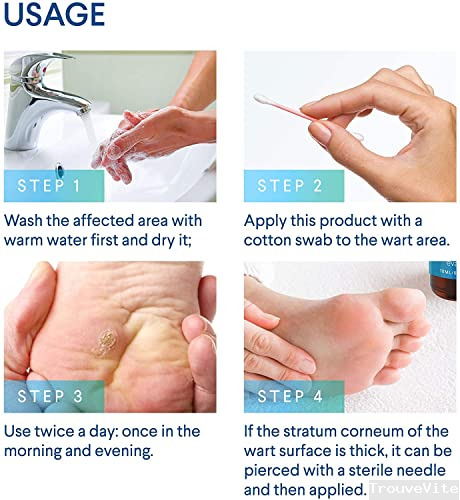 USAGE

STEP 1

Wash the affected area with warm water first and dry it;

STEP 2

Apply this product with a cotton swab to the wart area.

STEP 3

Use twice a day: once in the morning and evening.

STEP 4

If the stratum corneum of the wart surface is thick, it can be pierced with a sterile needle and then applied.

TrouveVite