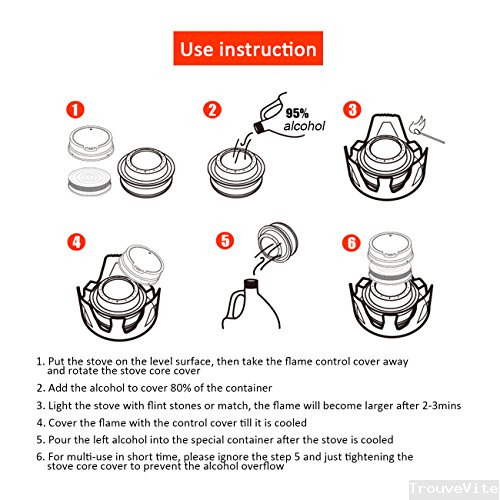 Use instruction

1

2

95% alcohol

3

4

5

6

1. Put the stove on the level surface, then take the flame control cover away and rotate the stove core cover

2. Add the alcohol to cover 80% of the container

3. Light the stove with flint stones or match, the flame will become larger after 2-3mins

4. Cover the flame with the control cover till it is cooled

5. Pour the left alcohol into the special container after the stove is cooled

6. For multi-use in short time, please ignore the step 5 and just tightening the stove core cover to prevent the alcohol overflow

TrouveVite