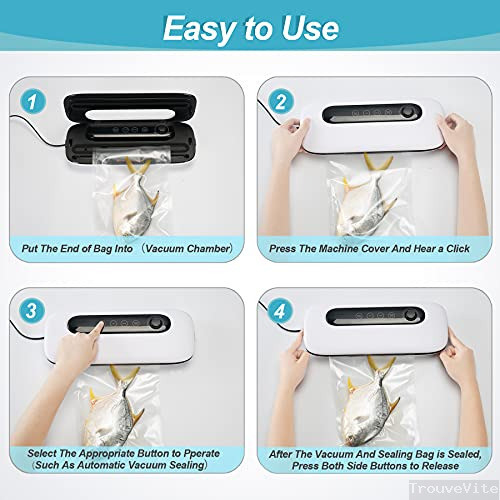 Easy to Use

1

Put The End of Bag Into （Vacuum Chamber）

2

Press The Machine Cover And Hear a Click

3

Select The Appropriate Button to Pperate （Such As Automatic Vacuum Sealing）

4

After The Vacuum And Sealing Bag is Sealed, Press Both Side Buttons to Release

TrouveVite