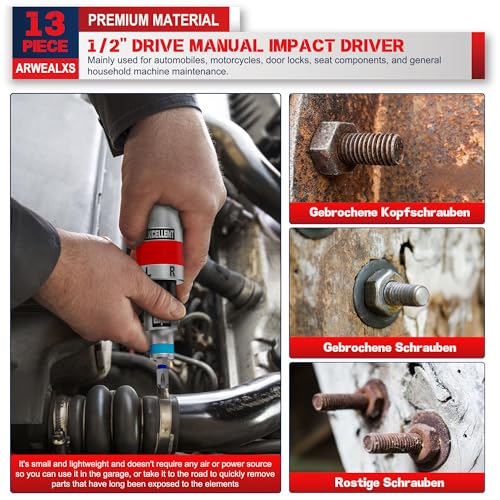 13 PIECE
ARWEALXS
PREMIUM MATERIAL
1/2" DRIVE MANUAL IMPACT DRIVER
Mainly used for automobiles, motorcycles, door locks, seat components, and general household machine maintenance.

EXCELLENT
L R

It's small and lightweight and doesn't require any air or power source so you can use it in the garage, or take it to the road to quickly remove parts that have long been exposed to the elements

Gebrochene Kopfschrauben

Gebrochene Schrauben

Rostige Schrauben