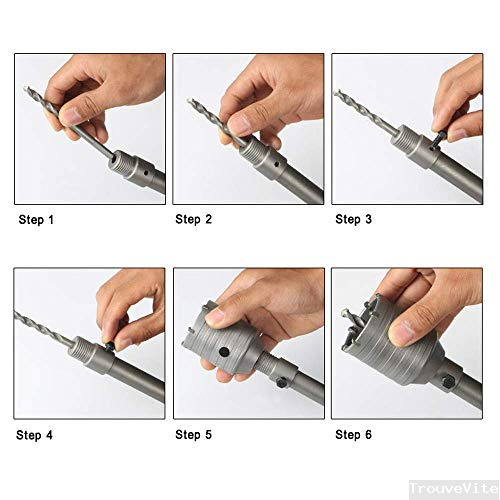 Step 1

Step 2

Step 3

Step 4

Step 5

Step 6

TrouveVite