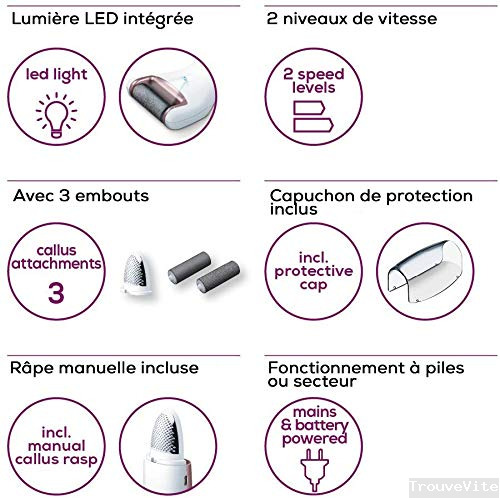 Lumière LED intégrée

led light

2 niveaux de vitesse

2 speed levels

Avec 3 embouts

callus attachments

3

Capuchon de protection inclus

incl. protective cap

Râpe manuelle incluse

incl. manual callus rasp

Fonctionnement à piles ou secteur

mains & battery powered

TrouveVite