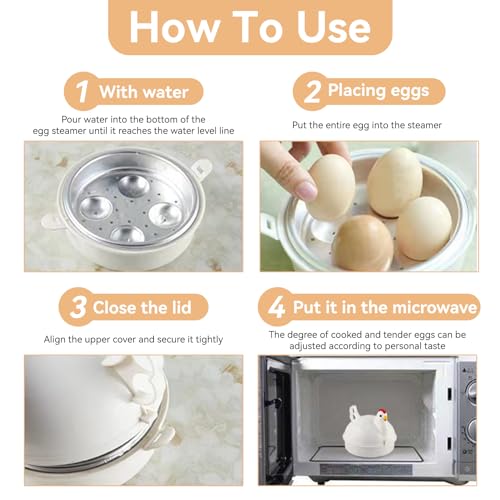 How To Use

1 With water

Pour water into the bottom of the egg steamer until it reaches the water level line

2 Placing eggs

Put the entire egg into the steamer

3 Close the lid

Align the upper cover and secure it tightly

4 Put it in the microwave

The degree of cooked and tender eggs can be adjusted according to personal taste