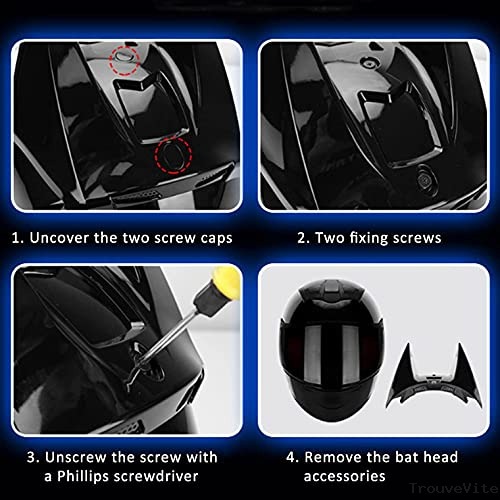 1. Uncover the two screw caps

2. Two fixing screws

3. Unscrew the screw with a Phillips screwdriver

4. Remove the bat head accessories

TrouveVite