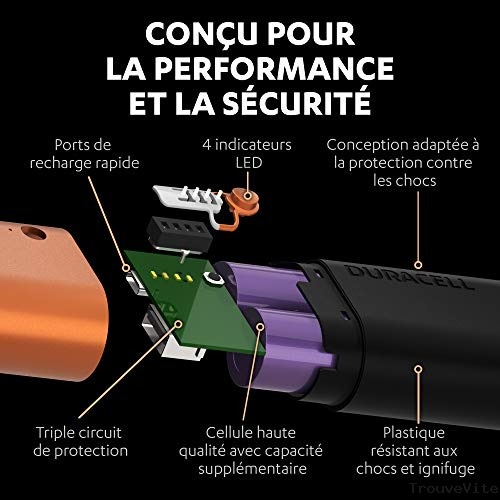 CONÇU POUR
LA PERFORMANCE
ET LA SÉCURITÉ

Ports de recharge rapide

4 indicateurs LED

Conception adaptée à la protection contre les chocs

DURACELL

Triple circuit de protection

Cellule haute qualité avec capacité supplémentaire

Plastique résistant aux chocs et ignifuge

TrouveVite