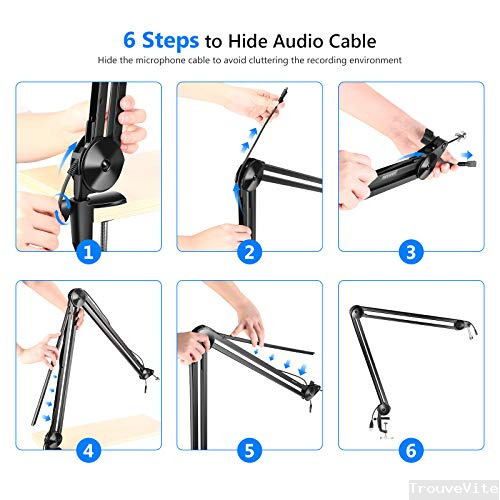 6 Steps to Hide Audio Cable
Hide the microphone cable to avoid cluttering the recording environment

1

2

3

4

5

6

TrouveVite