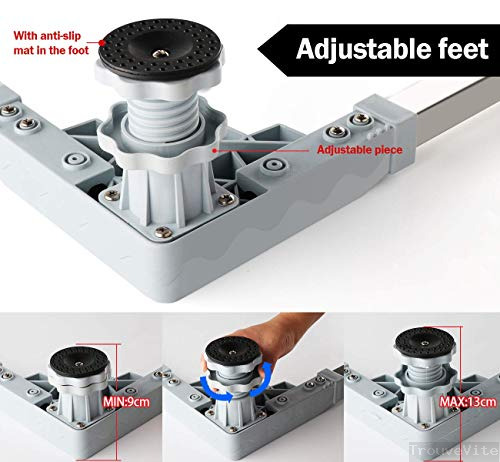 With anti-slip mat in the foot

Adjustable feet

Adjustable piece

MIN:9cm

MAX:13cm

TrouveVite