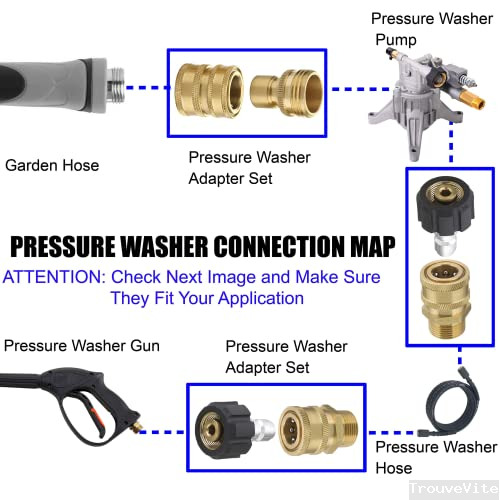 Pressure Washer Pump

Garden Hose

Pressure Washer Adapter Set

PRESSURE WASHER CONNECTION MAP

ATTENTION: Check Next Image and Make Sure They Fit Your Application

Pressure Washer Gun

Pressure Washer Adapter Set

Pressure Washer Hose

TrouveVite