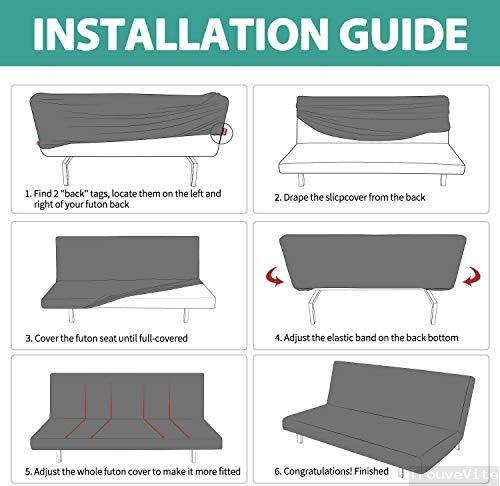 INSTALLATION GUIDE

1. Find 2 "back" tags, locate them on the left and right of your futon back

2. Drape the slicpcover from the back

3. Cover the futon seat until full-covered

4. Adjust the elastic band on the back bottom

5. Adjust the whole futon cover to make it more fitted

6. Congratulations! Finished

TrouveVite