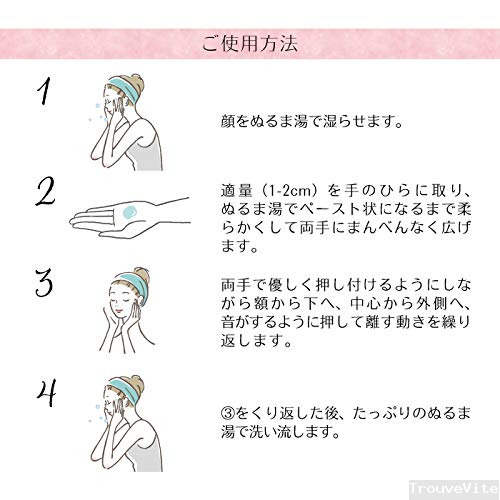 ご使用方法

1

顔をぬるま湯で湿らせます。

2

適量（1-2cm）を手のひらに取り、ぬるま湯でペースト状になるまで柔らかくして両手にまんべんなく広げます。

3

両手で優しく押し付けるようにしながら額から下へ、中心から外側へ、音がするように押して離す動きを繰り返します。

4

③をくり返した後、たっぷりのぬるま湯で洗い流します。

TrouveVite