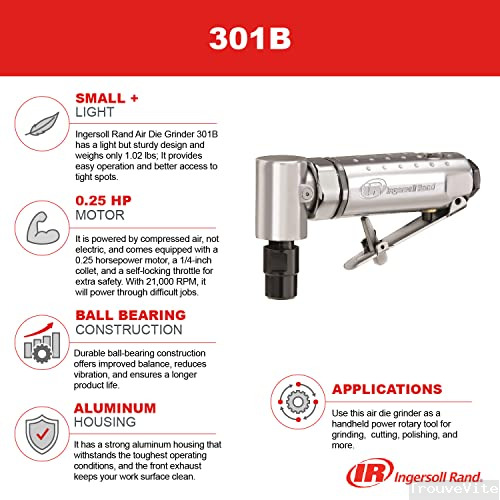 301B

SMALL +
LIGHT

Ingersoll Rand Air Die Grinder 301B has a light but sturdy design and weighs only 1.02 lbs; It provides easy operation and better access to tight spots.

0.25 HP
MOTOR

It is powered by compressed air, not electric, and comes equipped with a 0.25 horsepower motor, a 1/4-inch collet, and a self-locking throttle for extra safety. With 21,000 RPM, it will power through difficult jobs.

BALL BEARING
CONSTRUCTION

Durable ball-bearing construction offers improved balance, reduces vibration, and ensures a longer product life.

ALUMINUM
HOUSING

It has a strong aluminum housing that withstands the toughest operating conditions, and the front exhaust keeps your work surface clean.

IR Ingersoll Rand

APPLICATIONS

Use this air die grinder as a handheld power rotary tool for grinding, cutting, polishing, and more.

IR Ingersoll Rand.

TrouveVite