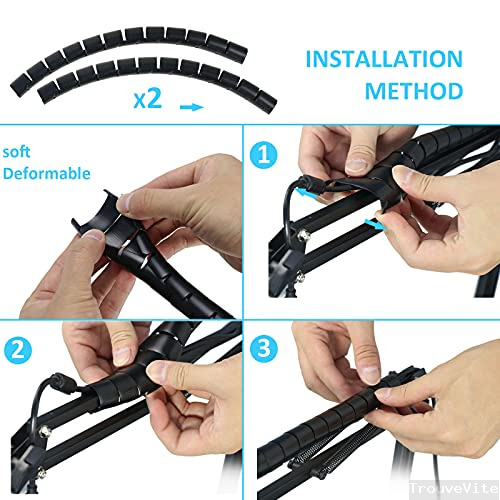 x2

INSTALLATION METHOD

soft
Deformable

1

2

3

TrouveVite