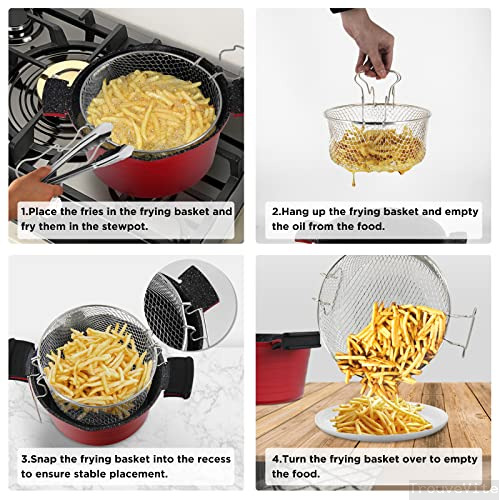 1.Place the fries in the frying basket and fry them in the stewpot.

2.Hang up the frying basket and empty the oil from the food.

3.Snap the frying basket into the recess to ensure stable placement.

4.Turn the frying basket over to empty the food.

TrouveVite