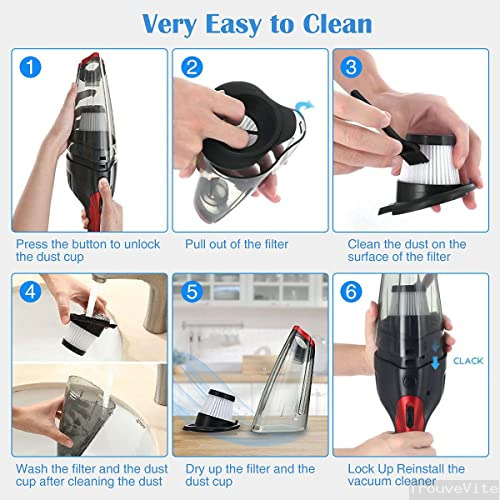 Very Easy to Clean

1

Press the button to unlock the dust cup

2

Pull out of the filter

3

Clean the dust on the surface of the filter

4

Wash the filter and the dust cup after cleaning the dust

5

Dry up the filter and the dust cup

6

CLACK

Lock Up Reinstall the vacuum cleaner

TrouveVite