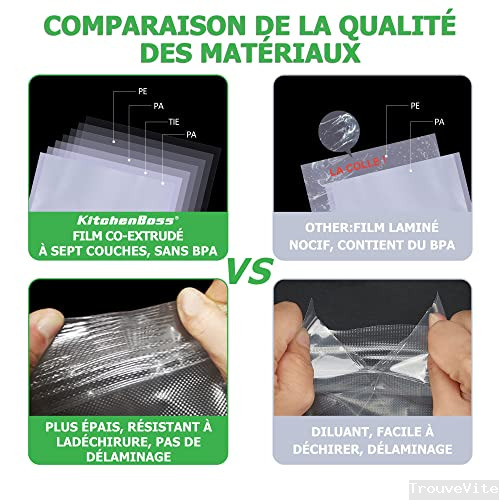 COMPARAISON DE LA QUALITÉ DES MATÉRIAUX

PE
PA
TIE
PA

KitchenBoss®
FILM CO-EXTRUDÉ À SEPT COUCHES, SANS BPA

PE
PA
LA COLLE !

OTHER:FILM LAMINÉ NOCIF, CONTIENT DU BPA

VS

PLUS ÉPAIS, RÉSISTANT À LADÉCHIRURE, PAS DE DÉLAMINAGE

DILUANT, FACILE À DÉCHIRER, DÉLAMINAGE

TrouveVite