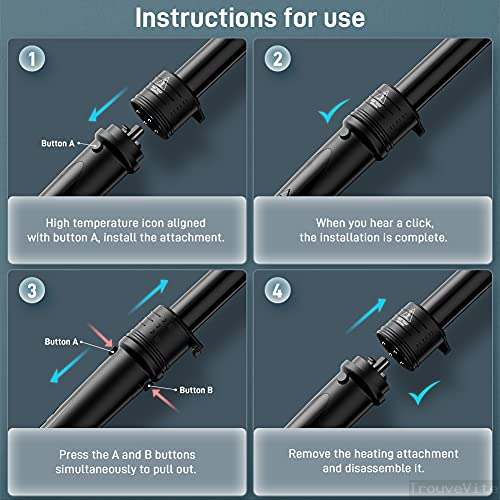 Instructions for use

1

Button A

High temperature icon aligned with button A, install the attachment.

2

When you hear a click, the installation is complete.

3

Button A

Button B

Press the A and B buttons simultaneously to pull out.

4

Remove the heating attachment and disassemble it.

TrouveVite