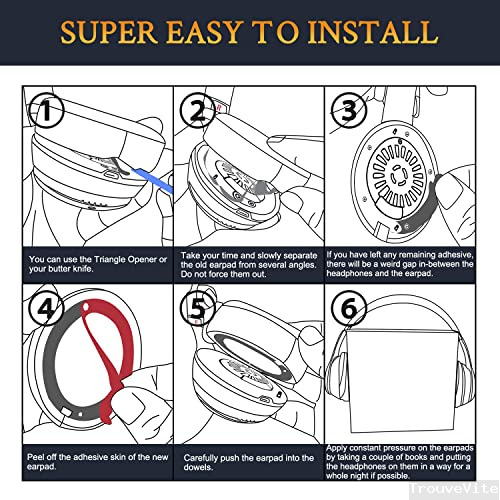 SUPER EASY TO INSTALL

1

You can use the Triangle Opener or your butter knife.

2

R

Take your time and slowly separate the old earpad from several angles. Do not force them out.

3

If you have left any remaining adhesive, there will be a weird gap in-between the headphones and the earpad.

4

Peel off the adhesive skin of the new earpad.

5

Carefully push the earpad into the dowels.

6

Apply constant pressure on the earpads by taking a couple of books and putting the headphones on them in a way for a whole night if possible.

TrouveVite