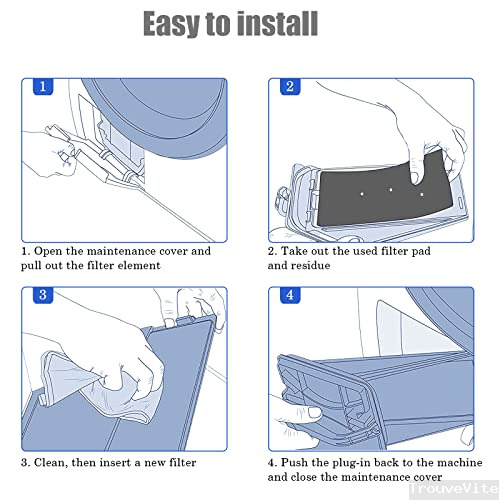 Easy to install

1

1. Open the maintenance cover and pull out the filter element

2

2. Take out the used filter pad and residue

3

3. Clean, then insert a new filter

4

4. Push the plug-in back to the machine and close the maintenance cover

TrouveVite