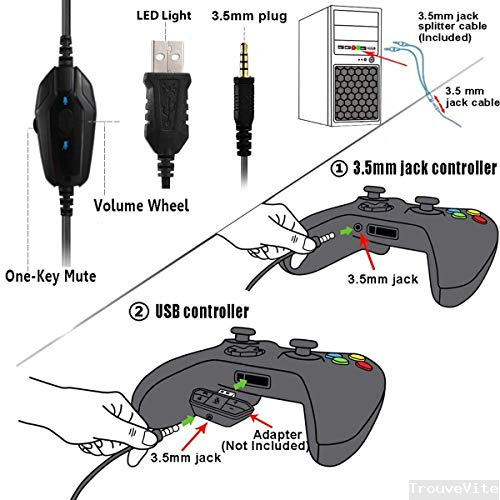 LED Light
3.5mm plug
3.5mm jack splitter cable (Included)
3.5 mm jack cable
Volume Wheel
One-Key Mute
① 3.5mm jack controller
3.5mm jack
② USB controller
Adapter (Not Included)
3.5mm jack
TrouveVite