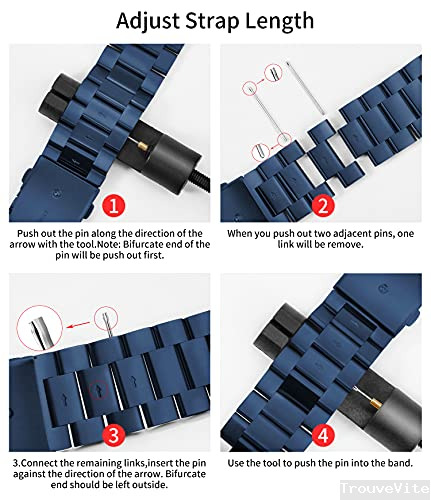 Adjust Strap Length

1

Push out the pin along the direction of the arrow with the tool.Note: Bifurcate end of the pin will be push out first.

2

When you push out two adjacent pins, one link will be remove.

3

3.Connect the remaining links,insert the pin against the direction of the arrow. Bifurcate end should be left outside.

4

Use the tool to push the pin into the band.

TrouveVite