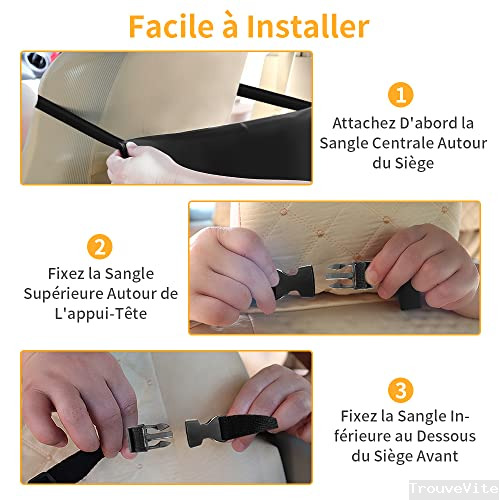 Facile à Installer

1

Attachez D'abord la Sangle Centrale Autour du Siège

2

Fixez la Sangle Supérieure Autour de L'appui-Tête

3

Fixez la Sangle Inférieure au Dessous du Siège Avant

TrouveVite