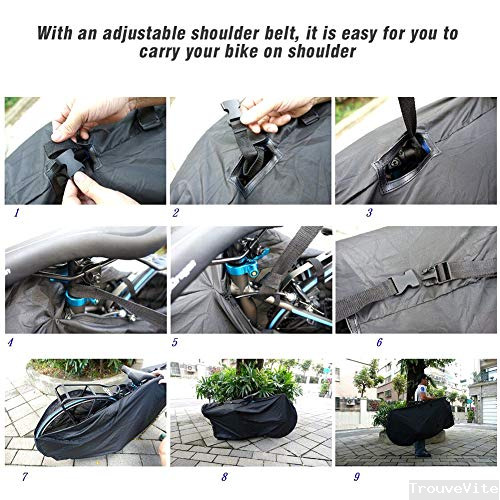 With an adjustable shoulder belt, it is easy for you to carry your bike on shoulder

1

2

3

4

5

6

7

8

9

TrouveVite