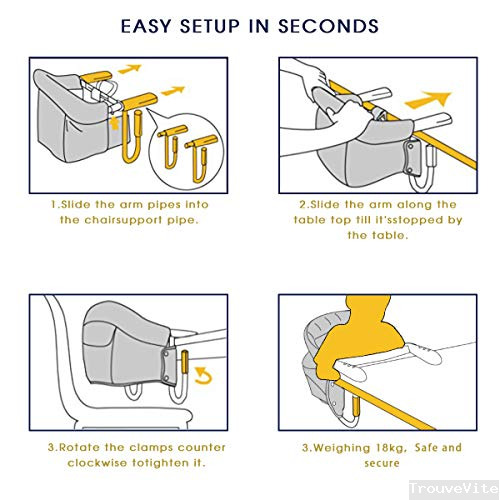 EASY SETUP IN SECONDS

1.Slide the arm pipes into the chairsupport pipe.

2.Slide the arm along the table top till it'sstopped by the table.

3.Rotate the clamps counter clockwise totighten it.

3.Weighing 18kg, Safe and secure

TrouveVite