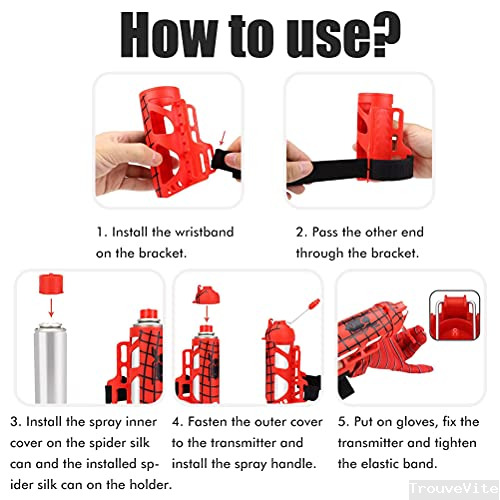 How to use?

1. Install the wristband on the bracket.

2. Pass the other end through the bracket.

3. Install the spray inner cover on the spider silk can and the installed spider silk can on the holder.

4. Fasten the outer cover to the transmitter and install the spray handle.

5. Put on gloves, fix the transmitter and tighten the elastic band.

TrouveVite