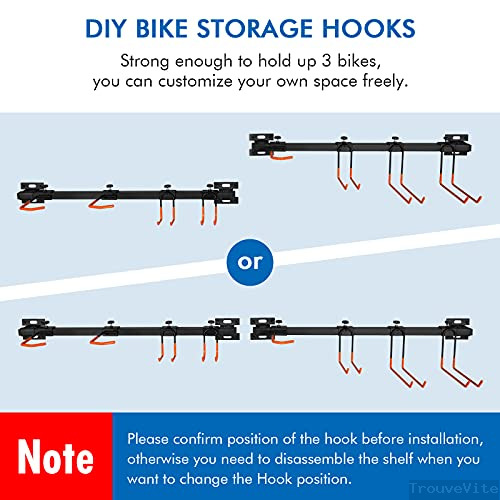 DIY BIKE STORAGE HOOKS

Strong enough to hold up 3 bikes, you can customize your own space freely.

or

Note

Please confirm position of the hook before installation, otherwise you need to disassemble the shelf when you want to change the Hook position.

TrouveVite